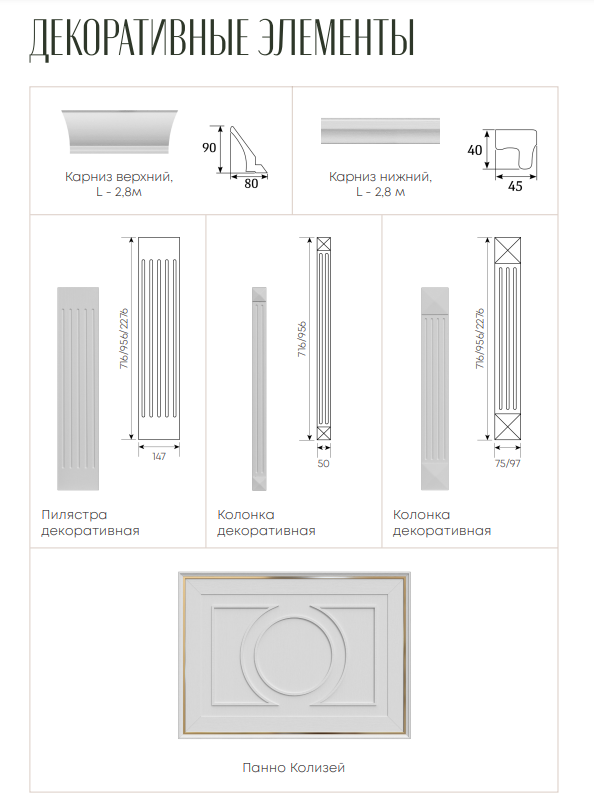 ДЕКОРАТИВНЫЕ ЭЛЕМЕНТЫ

90
80
Карниз верхний, L - 2,8м

40
45
Карниз нижний, L - 2,8 м

716/956/2276
147
Пилястра декоративная

716/956
50
Колонка декоративная

716/956/2276
75/97
Колонка декоративная

Панно Колизей