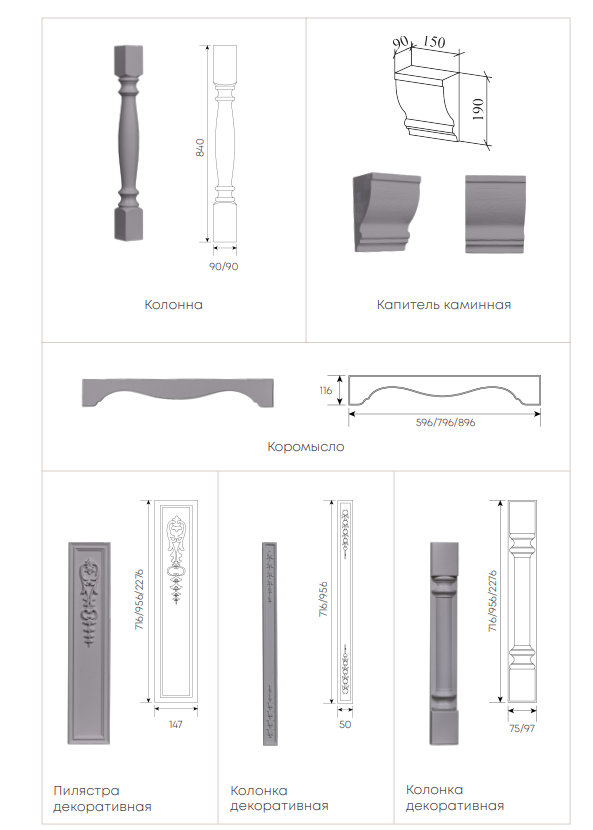 840

90/90

Колонна

90 150

190

Капитель каминная

116

596/796/896

Коромысло

716/956/2276

147

Пилястра декоративная

716/956

50

Колонка декоративная

716/956/2276

75/97

Колонка декоративная